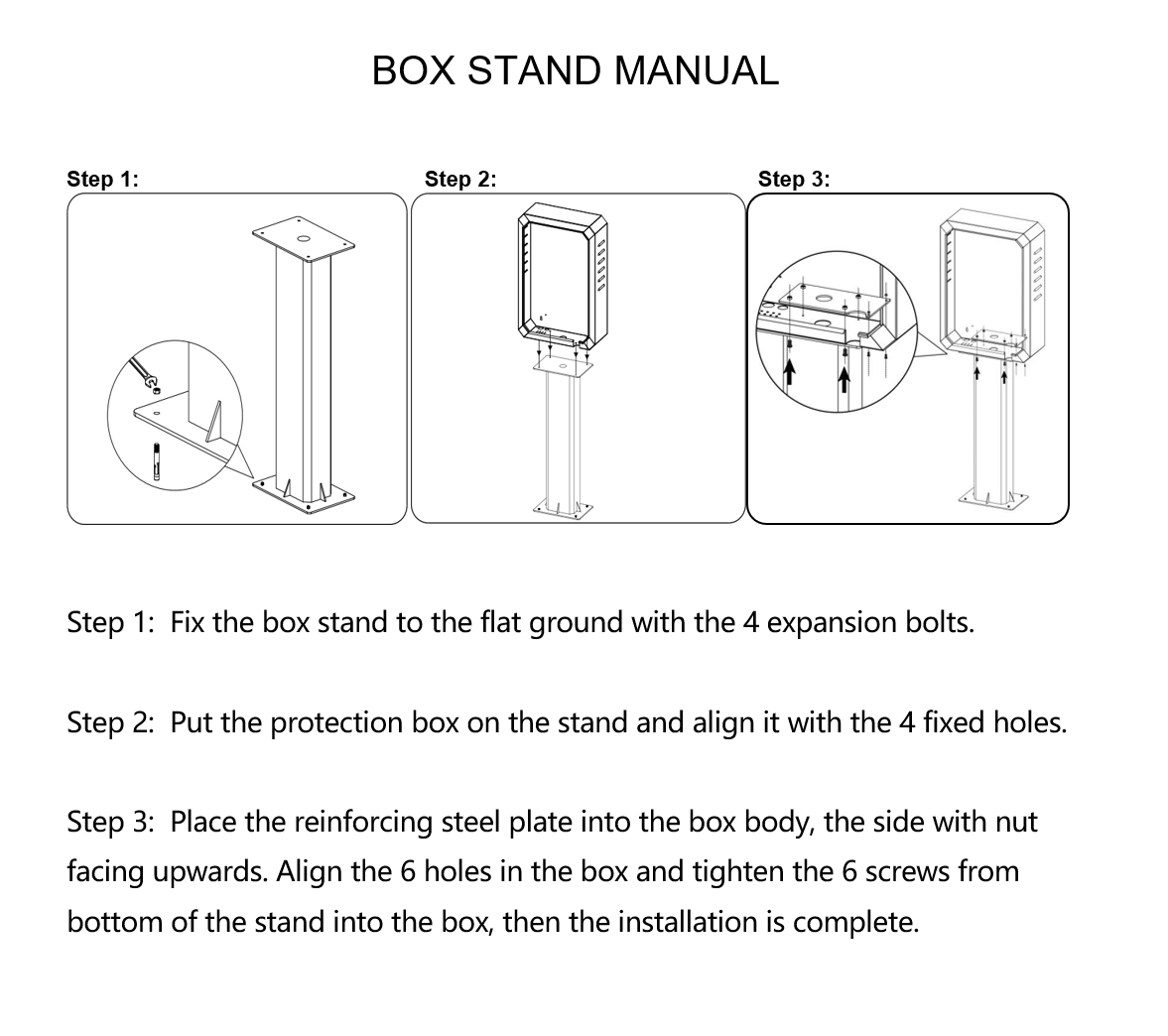 BOX STAND MANUAL

Step 1:

Step 2:

Step 3:

Step 1: Fix the box stand to the flat ground with the 4 expansion bolts.

Step 2: Put the protection box on the stand and align it with the 4 fixed holes.

Step 3: Place the reinforcing steel plate into the box body, the side with nut facing upwards. Align the 6 holes in the box and tighten the 6 screws from bottom of the stand into the box, then the installation is complete.