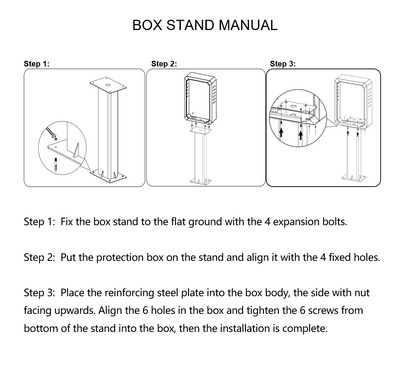 BOX STAND MANUAL

Step 1:

Step 2:

Step 3:

Step 1: Fix the box stand to the flat ground with the 4 expansion bolts.

Step 2: Put the protection box on the stand and align it with the 4 fixed holes.

Step 3: Place the reinforcing steel plate into the box body, the side with nut facing upwards. Align the 6 holes in the box and tighten the 6 screws from bottom of the stand into the box, then the installation is complete.